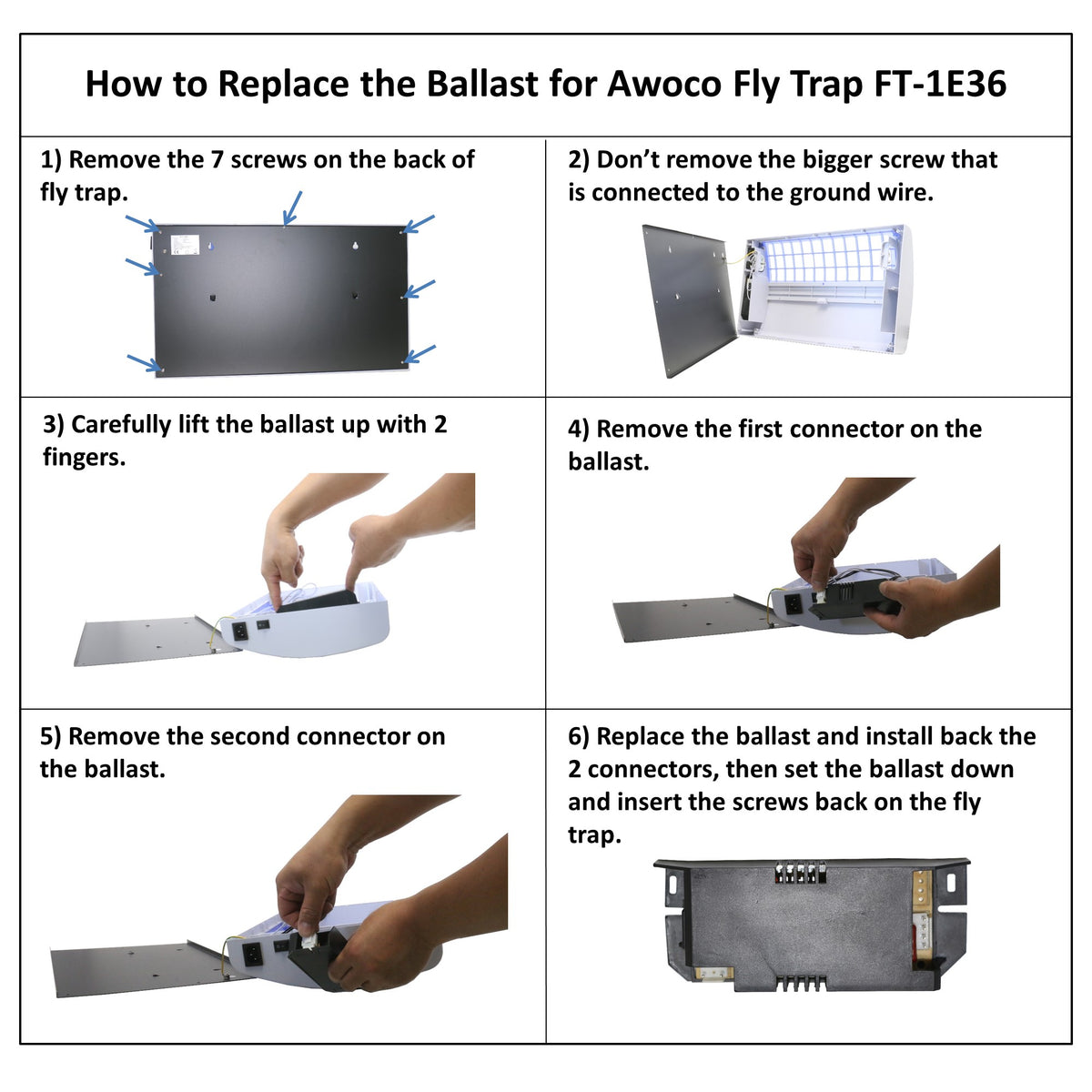 How to Replace the Ballast for Awoco Fly Trap FT-1E36

1) Remove the 7 screws on the back of fly trap.

2) Don’t remove the bigger screw that is connected to the ground wire.

3) Carefully lift the ballast up with 2 fingers.

4) Remove the first connector on the ballast.

5) Remove the second connector on the ballast.

6) Replace the ballast and install back the 2 connectors, then set the ballast down and insert the screws back on the fly trap.