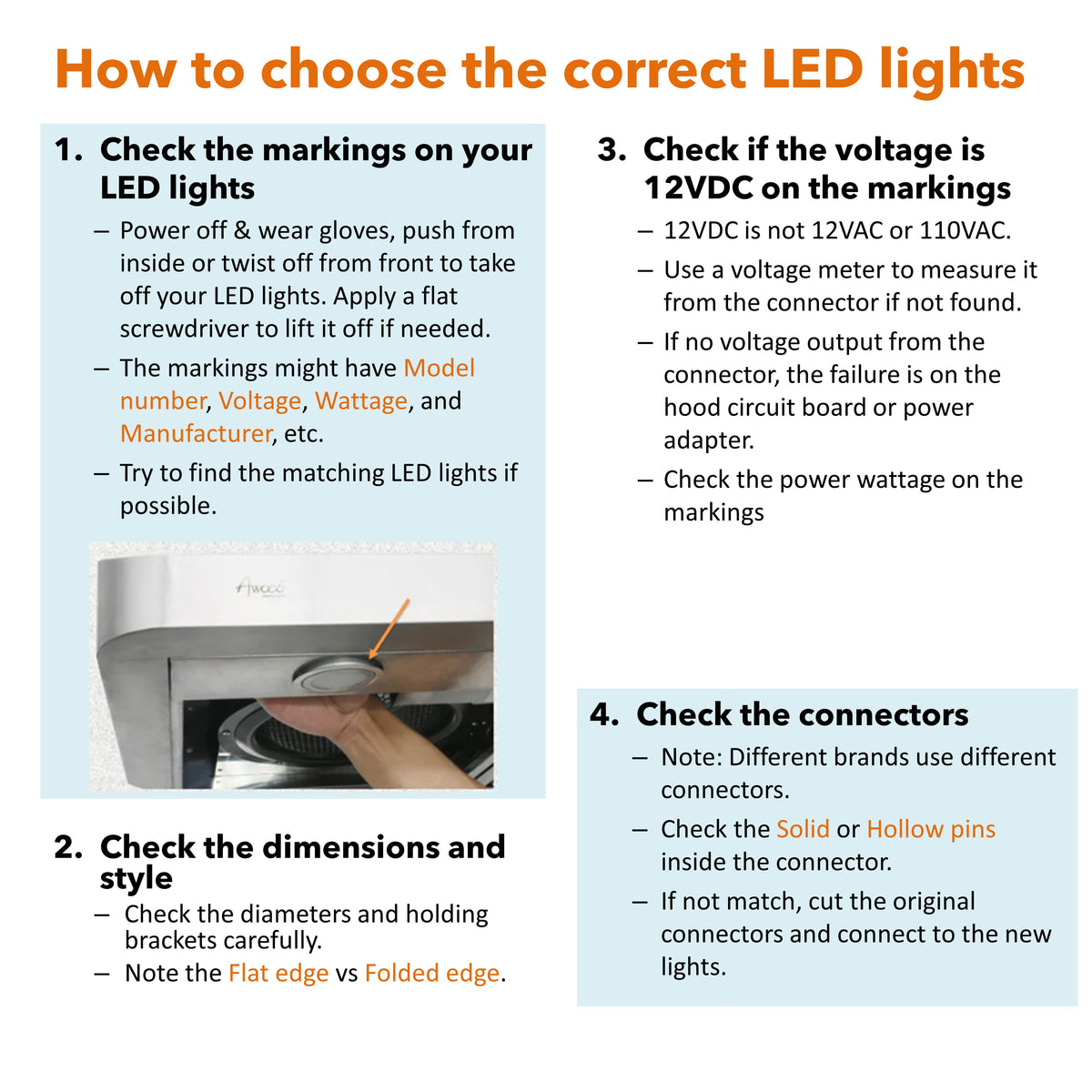 How to choose the correct LED lights

1. Check the markings on your LED lights
– Power off & wear gloves, push from inside or twist off from front to take off your LED lights. Apply a flat screwdriver to lift it off if needed.
– The markings might have Model number, Voltage, Wattage, and Manufacturer, etc.
– Try to find the matching LED lights if possible.

Awoco

2. Check the dimensions and style
– Check the diameters and holding brackets carefully.
– Note the Flat edge vs Folded edge.

3. Check if the voltage is 12VDC on the markings
– 12VDC is not 12VAC or 110VAC.
– Use a voltage meter to measure it from the connector if not found.
– If no voltage output from the connector, the failure is on the hood circuit board or power adapter.
– Check the power wattage on the markings

4. Check the connectors
– Note: Different brands use different connectors.
– Check the Solid or Hollow pins inside the connector.
– If not match, cut the original connectors and connect to the new lights.