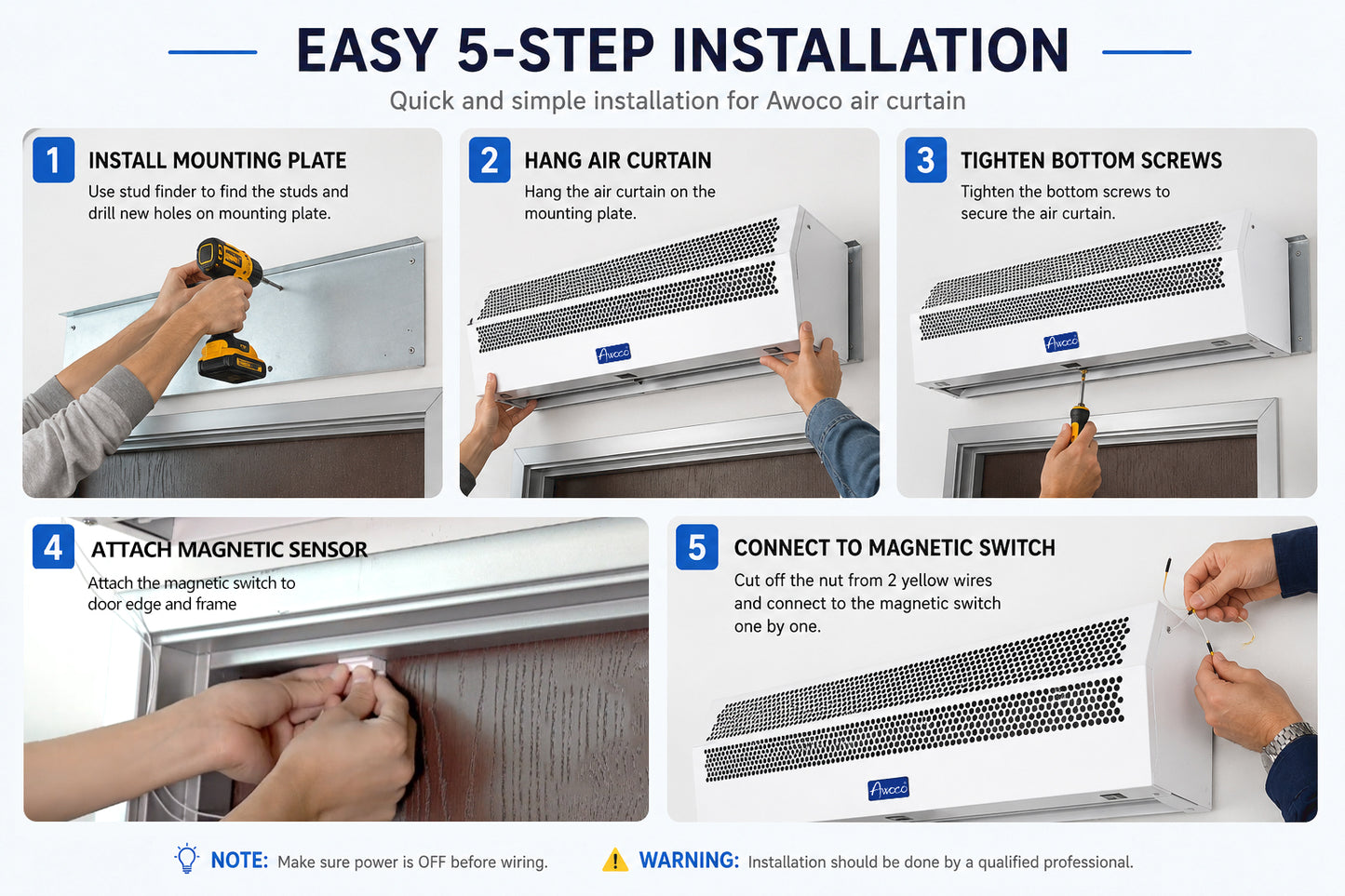 EASY 5-STEP INSTALLATION

Quick and simple installation for Awoco air curtain

1 INSTALL MOUNTING PLATE
Use stud finder to find the studs and drill new holes on mounting plate.

2 HANG AIR CURTAIN
Hang the air curtain on the mounting plate.

Awoco

3 TIGHTEN BOTTOM SCREWS
Tighten the bottom screws to secure the air curtain.

Awoco

4 ATTACH MAGNETIC SENSOR
Attach the magnetic switch to door edge and frame

5 CONNECT TO MAGNETIC SWITCH
Cut off the nut from 2 yellow wires and connect to the magnetic switch one by one.

Awoco

NOTE: Make sure power is OFF before wiring.

WARNING: Installation should be done by a qualified professional.