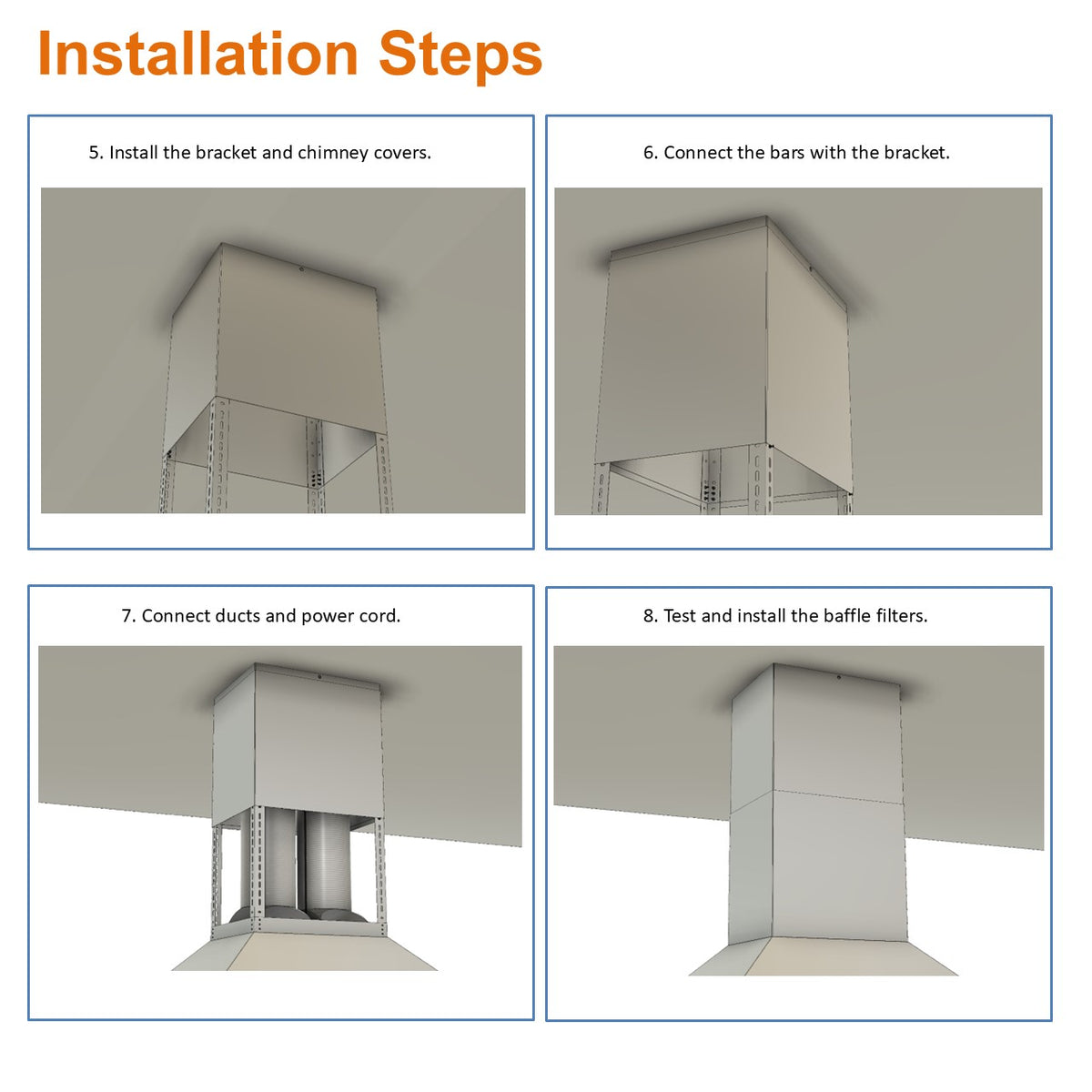 Installation Steps

5. Install the bracket and chimney covers.

6. Connect the bars with the bracket.

7. Connect ducts and power cord.

8. Test and install the baffle filters.