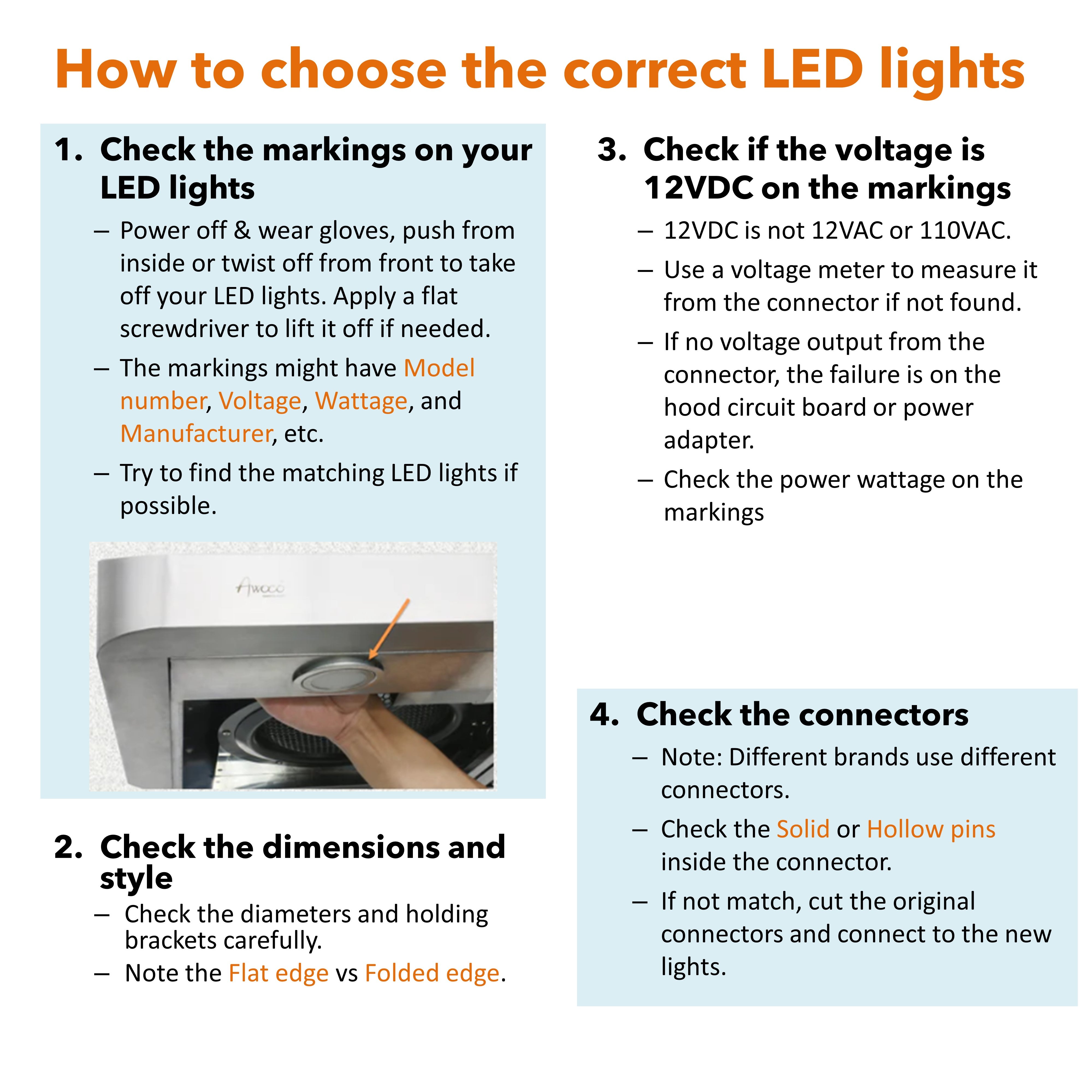 How to choose the correct LED lights

1. Check the markings on your LED lights

– Power off & wear gloves, push from inside or twist off from front to take off your LED lights. Apply a flat screwdriver to lift it off if needed.

– The markings might have Model number, Voltage, Wattage, and Manufacturer, etc.

– Try to find the matching LED lights if possible.

Awoco

2. Check the dimensions and style

– Check the diameters and holding brackets carefully.

– Note the Flat edge vs Folded edge.

3. Check if the voltage is 12VDC on the markings

– 12VDC is not 12VAC or 110VAC.

– Use a voltage meter to measure it from the connector if not found.

– If no voltage output from the connector, the failure is on the hood circuit board or power adapter.

– Check the power wattage on the markings

4. Check the connectors

– Note: Different brands use different connectors.

– Check the Solid or Hollow pins inside the connector.

– If not match, cut the original connectors and connect to the new lights.