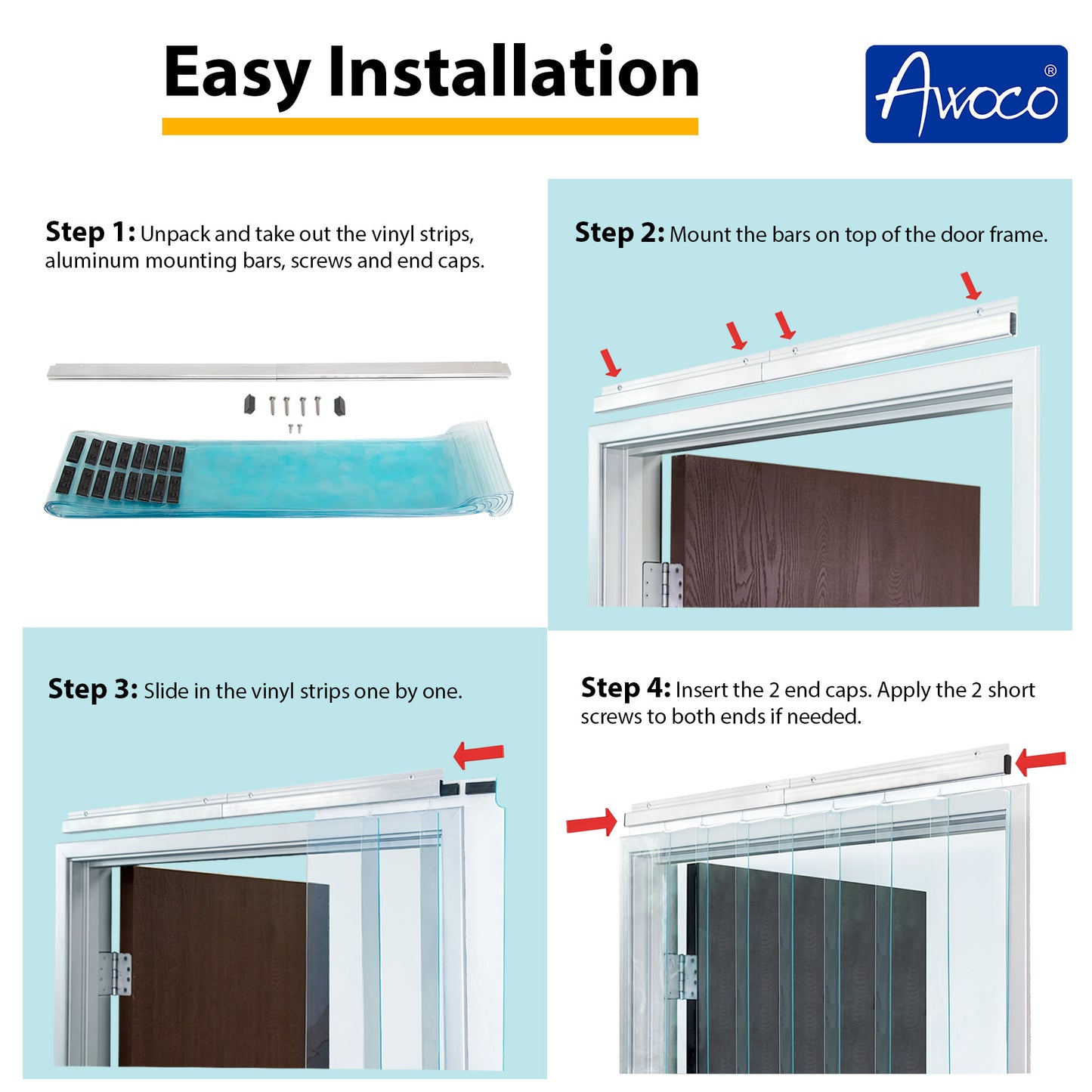 Easy Installation

Awoco®

Step 1: Unpack and take out the vinyl strips, aluminum mounting bars, screws and end caps.

Step 2: Mount the bars on top of the door frame.

Step 3: Slide in the vinyl strips one by one.

Step 4: Insert the 2 end caps. Apply the 2 short screws to both ends if needed.