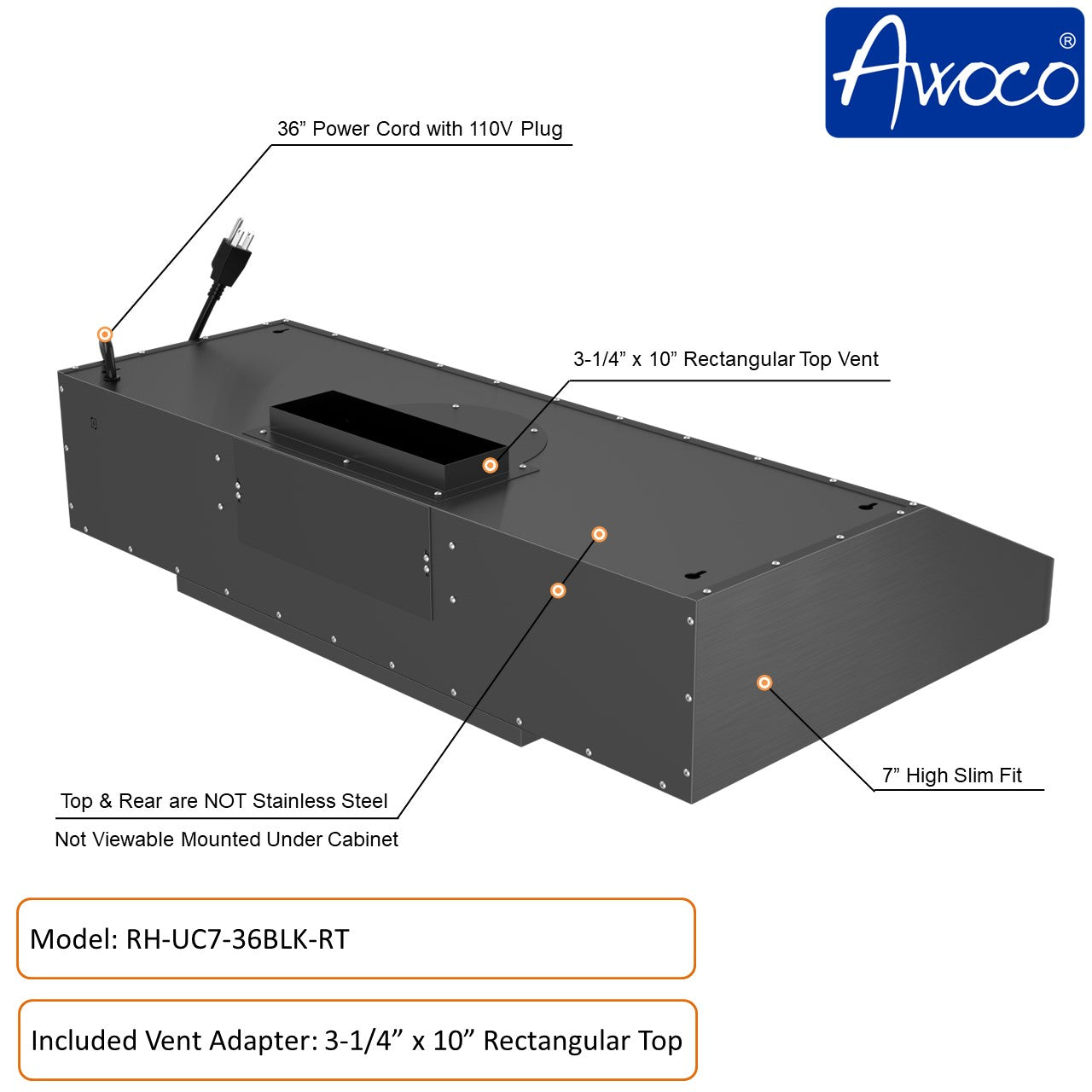 Awoco®

36” Power Cord with 110V Plug

3-1/4” x 10” Rectangular Top Vent

7” High Slim Fit

Top & Rear are NOT Stainless Steel

Not Viewable Mounted Under Cabinet

Model: RH-UC7-36BLK-RT

Included Vent Adapter: 3-1/4” x 10” Rectangular Top