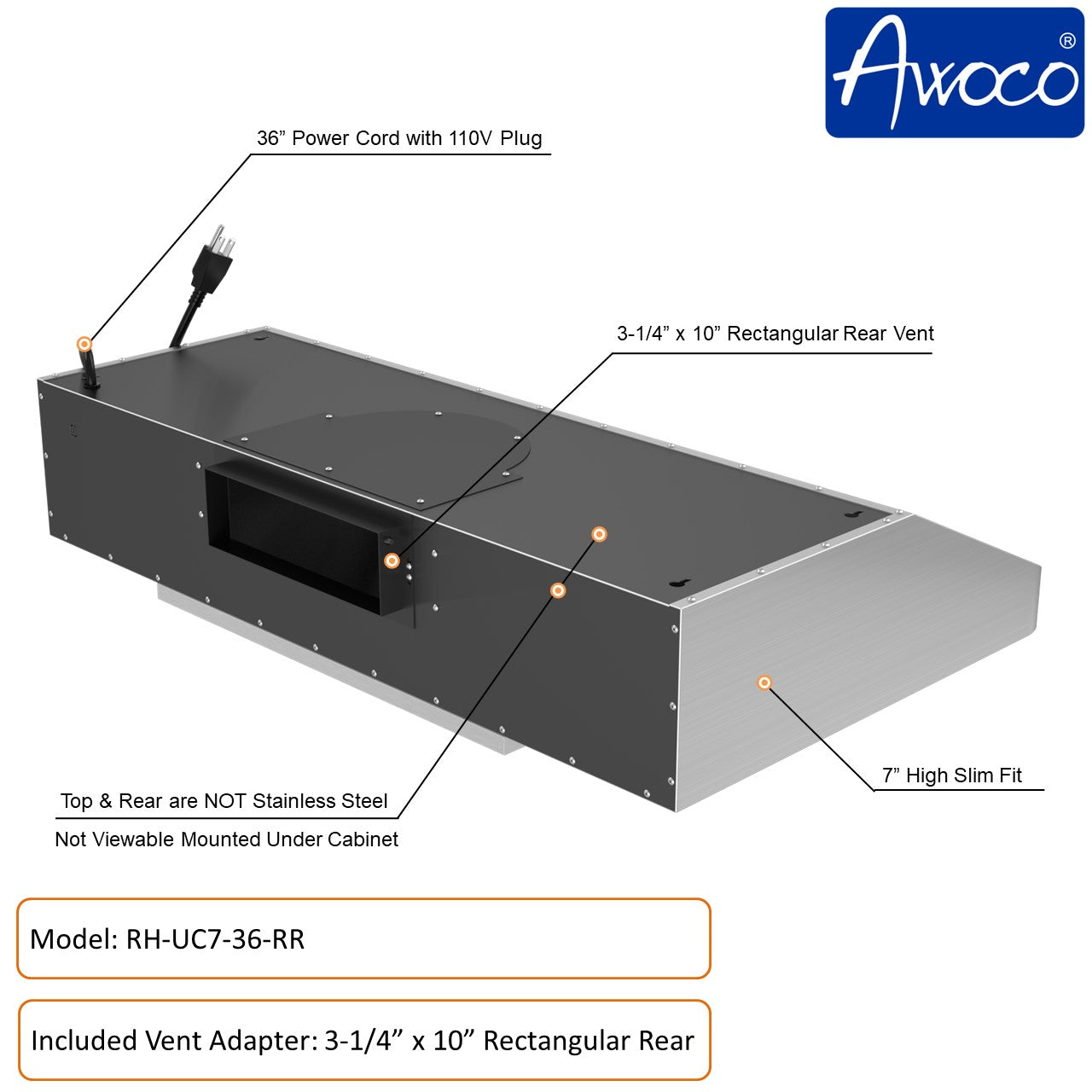 Awoco®

36” Power Cord with 110V Plug

3-1/4” x 10” Rectangular Rear Vent

7” High Slim Fit

Top & Rear are NOT Stainless Steel

Not Viewable Mounted Under Cabinet

Model: RH-UC7-36-RR

Included Vent Adapter: 3-1/4” x 10” Rectangular Rear