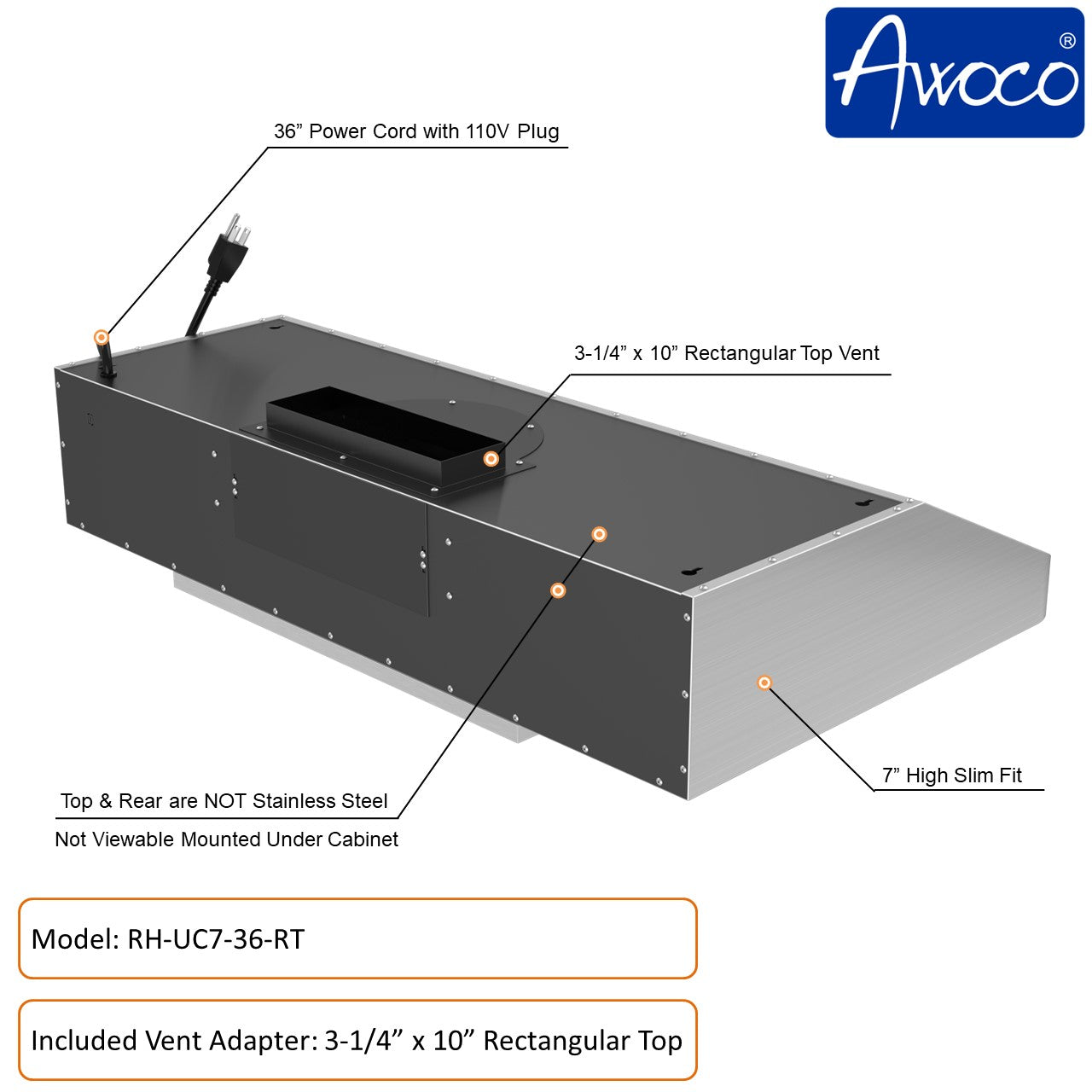 Awoco®

36” Power Cord with 110V Plug

3-1/4” x 10” Rectangular Top Vent

7” High Slim Fit

Top & Rear are NOT Stainless Steel

Not Viewable Mounted Under Cabinet

Model: RH-UC7-36-RT

Included Vent Adapter: 3-1/4” x 10” Rectangular Top