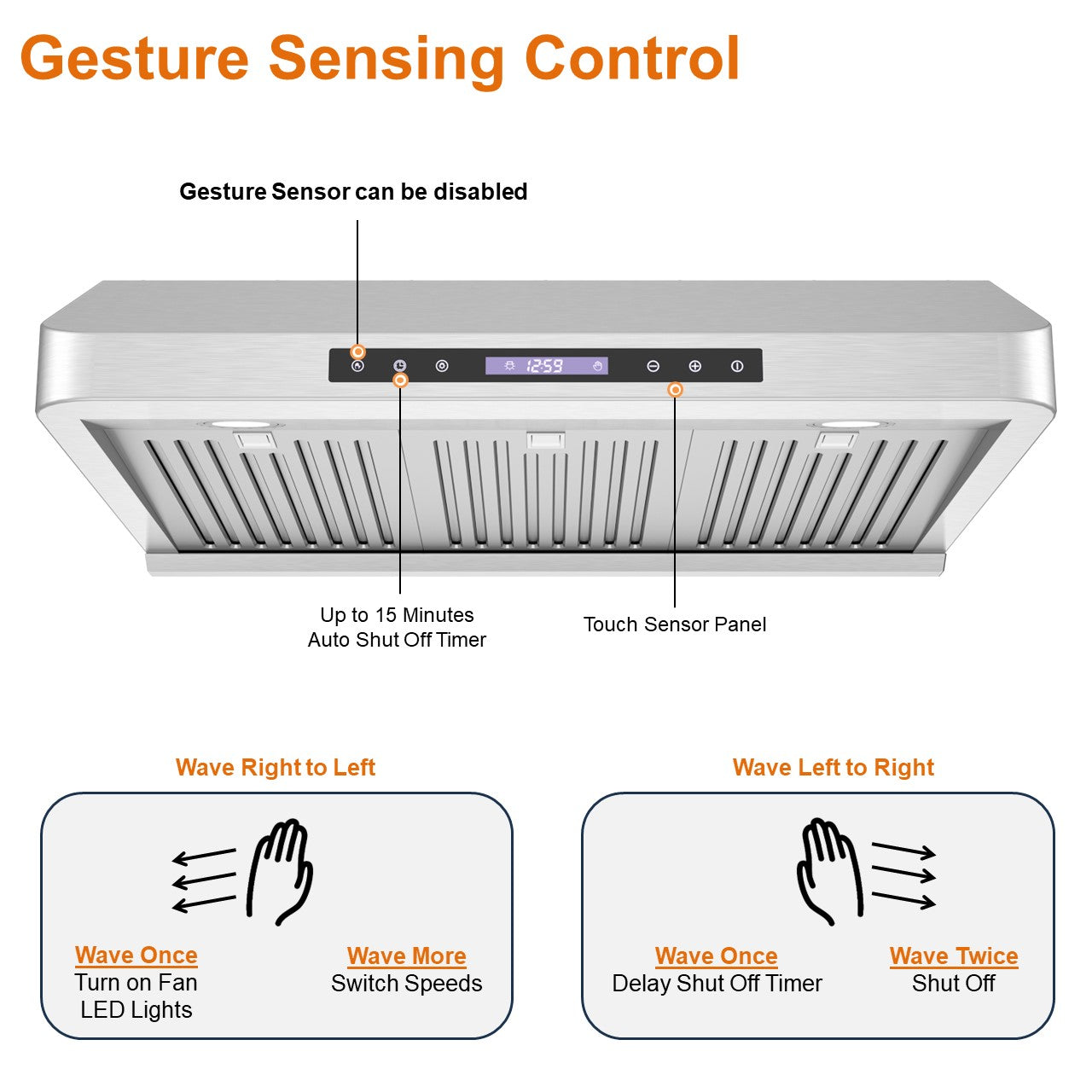 Gesture Sensing Control

Gesture Sensor can be disabled

12:59

Up to 15 Minutes
Auto Shut Off Timer

Touch Sensor Panel

Wave Right to Left

Wave Once
Turn on Fan
LED Lights

Wave More
Switch Speeds

Wave Left to Right

Wave Once
Delay Shut Off Timer

Wave Twice
Shut Off