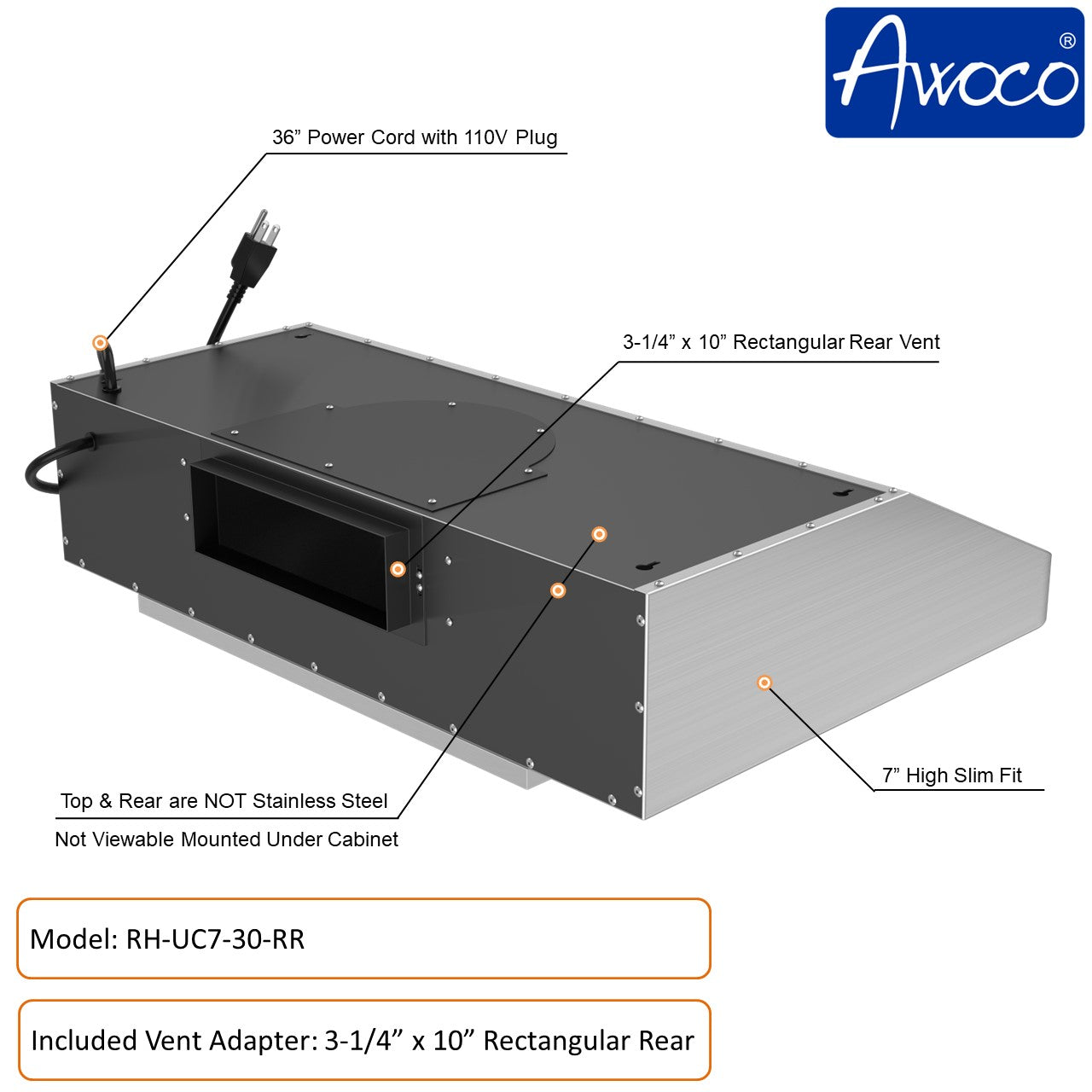 Awoco®

36” Power Cord with 110V Plug

3-1/4” x 10” Rectangular Rear Vent

7” High Slim Fit

Top & Rear are NOT Stainless Steel

Not Viewable Mounted Under Cabinet

Model: RH-UC7-30-RR

Included Vent Adapter: 3-1/4” x 10” Rectangular Rear