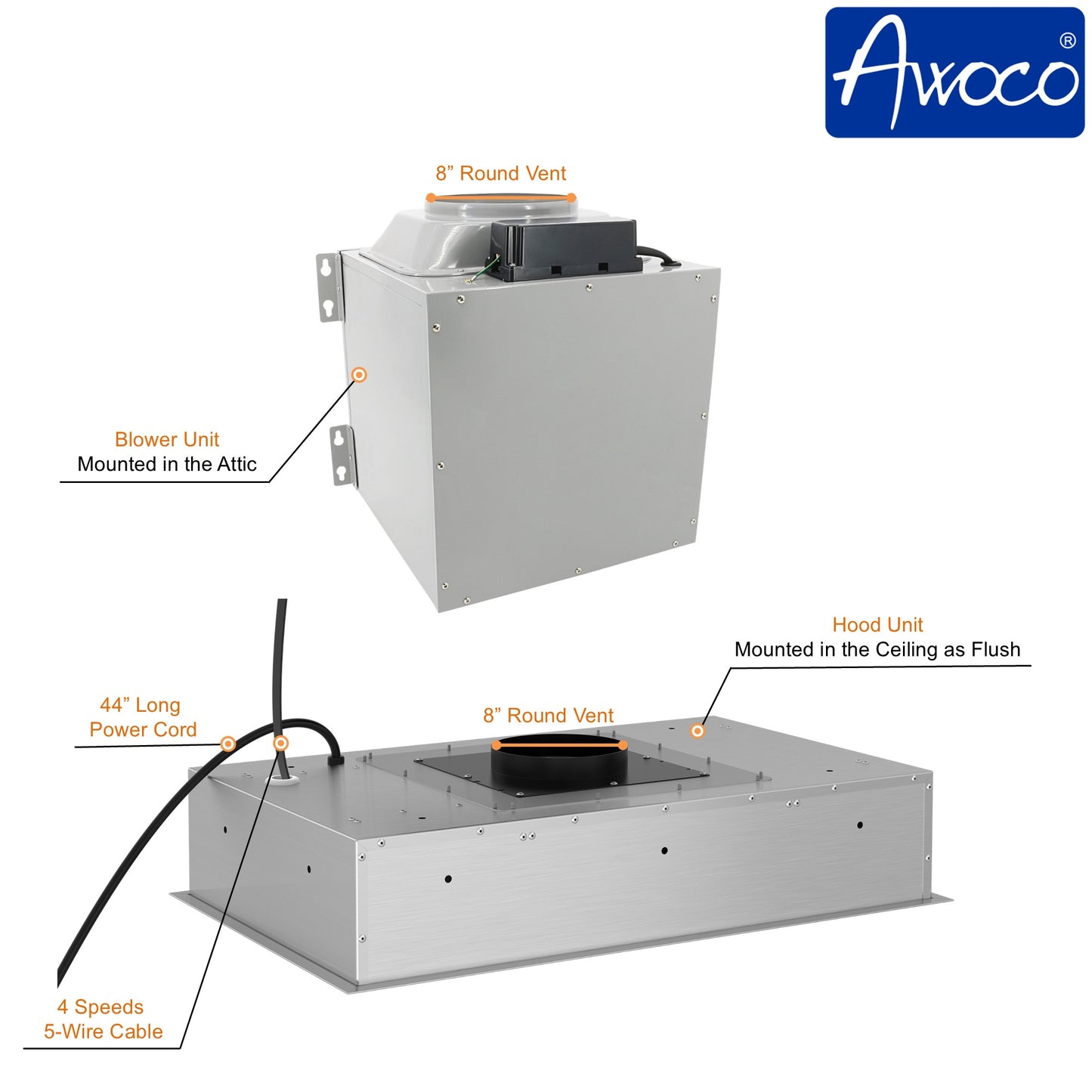 Awoco®

8” Round Vent

Blower Unit
Mounted in the Attic

Hood Unit
Mounted in the Ceiling as Flush

44” Long
Power Cord

8” Round Vent

4 Speeds
5-Wire Cable