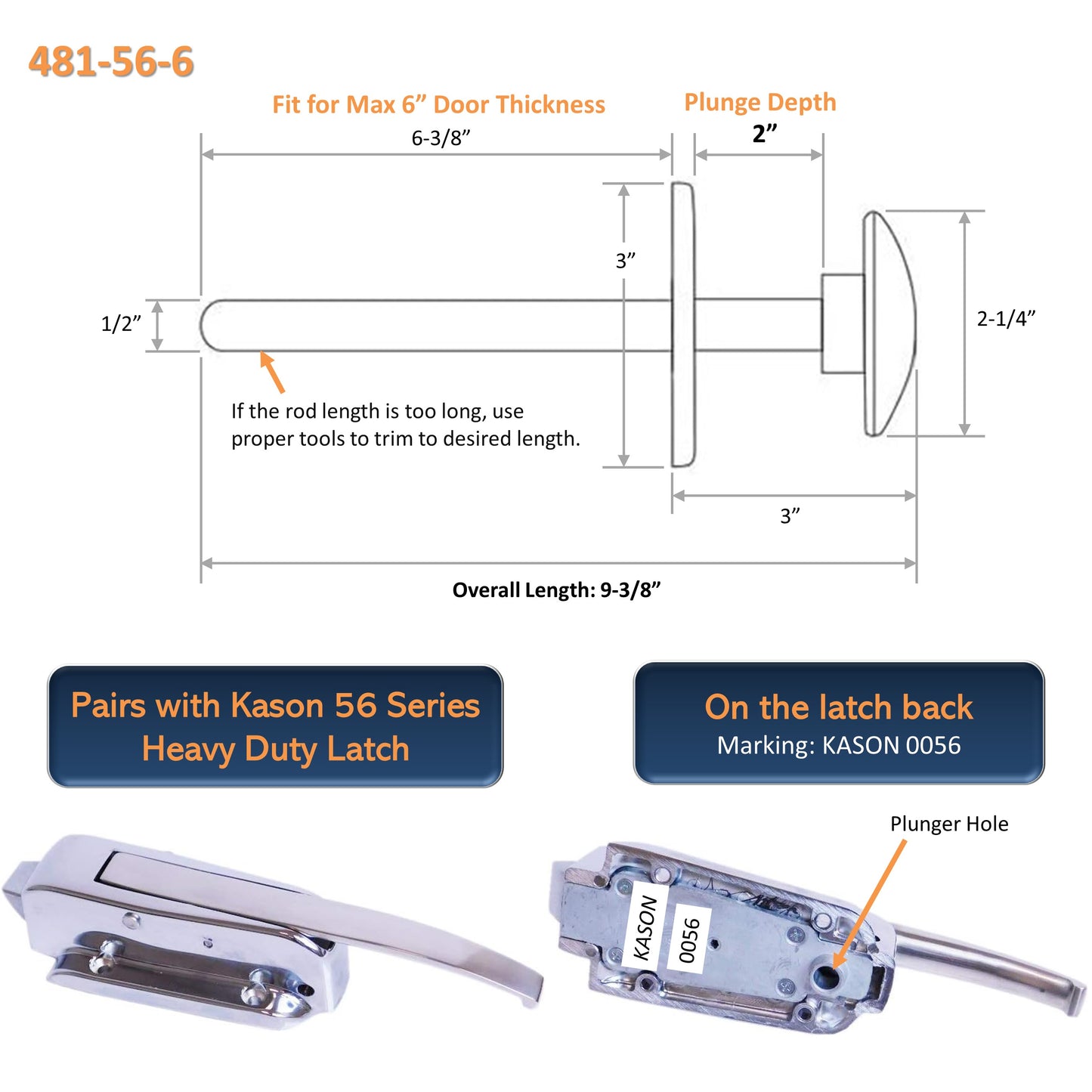 481-56-6

Fit for Max 6” Door Thickness

6-3/8”

Plunge Depth

2”

3”

1/2”

2-1/4”

If the rod length is too long, use proper tools to trim to desired length.

3”

Overall Length: 9-3/8”

Pairs with Kason 56 Series Heavy Duty Latch

On the latch back
Marking: KASON 0056

Plunger Hole

KASON

0056