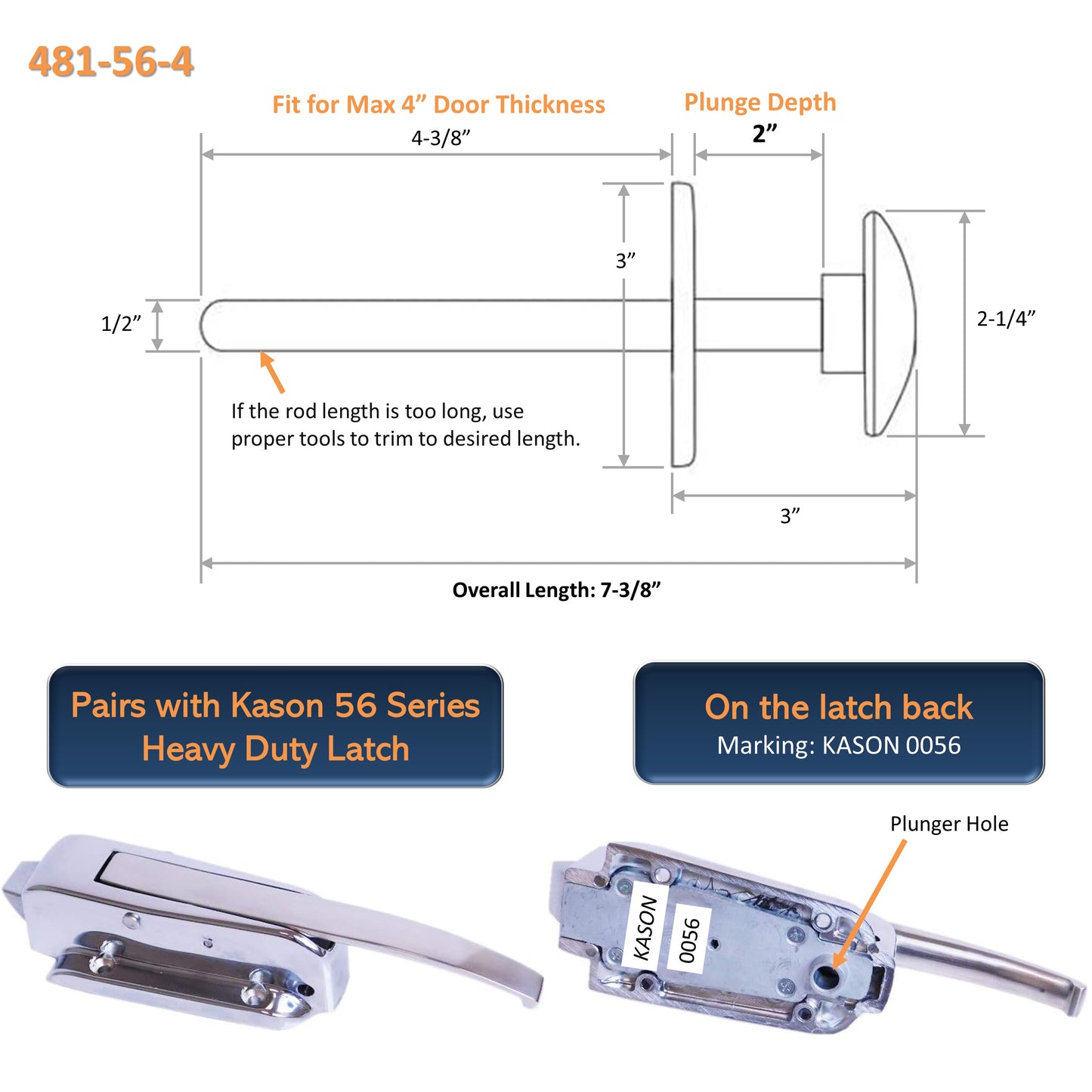 481-56-4

Fit for Max 4” Door Thickness

4-3/8”

Plunge Depth

2”

3”

1/2”

2-1/4”

If the rod length is too long, use proper tools to trim to desired length.

3”

Overall Length: 7-3/8”

Pairs with Kason 56 Series Heavy Duty Latch

On the latch back

Marking: KASON 0056

Plunger Hole

KASON

0056