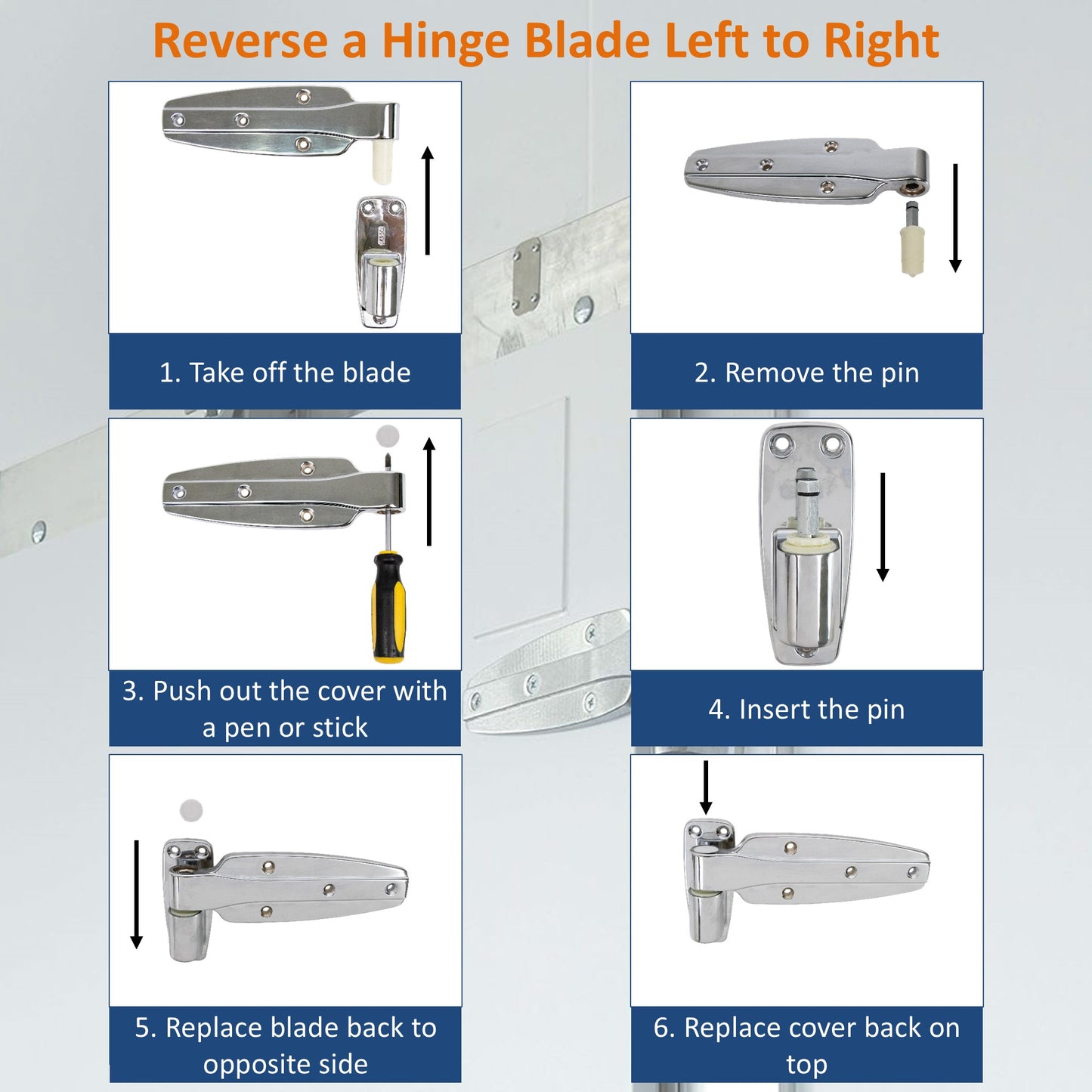 Reverse a Hinge Blade Left to Right

1. Take off the blade

2. Remove the pin

3. Push out the cover with a pen or stick

4. Insert the pin

5. Replace blade back to opposite side

6. Replace cover back on top