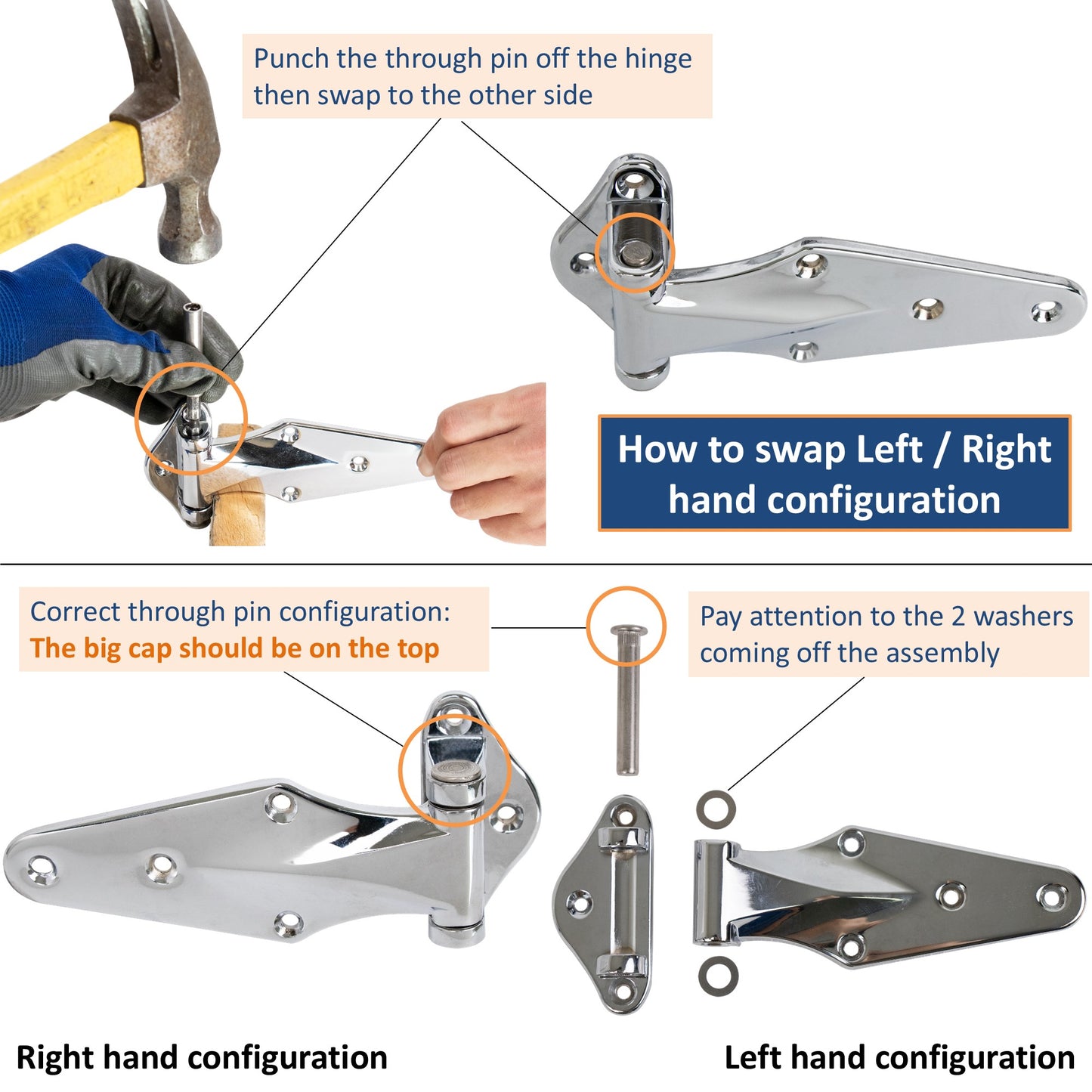 Punch the through pin off the hinge then swap to the other side

How to swap Left / Right hand configuration

Correct through pin configuration:
The big cap should be on the top

Pay attention to the 2 washers coming off the assembly

Right hand configuration

Left hand configuration