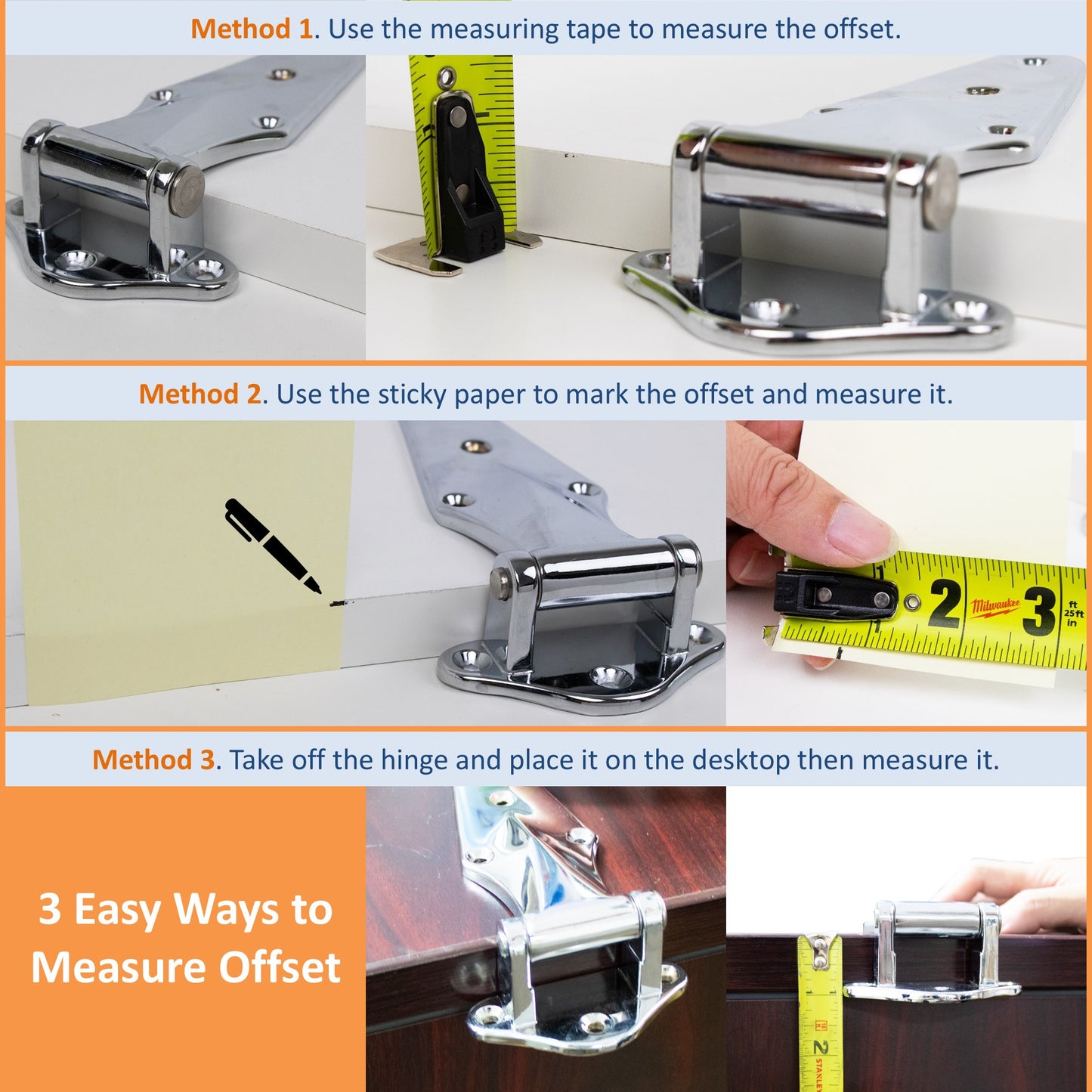 Method 1. Use the measuring tape to measure the offset.

Method 2. Use the sticky paper to mark the offset and measure it.

2 Milwaukee 3 ft 25ft in

Method 3. Take off the hinge and place it on the desktop then measure it.

3 Easy Ways to Measure Offset

2 STANLEY